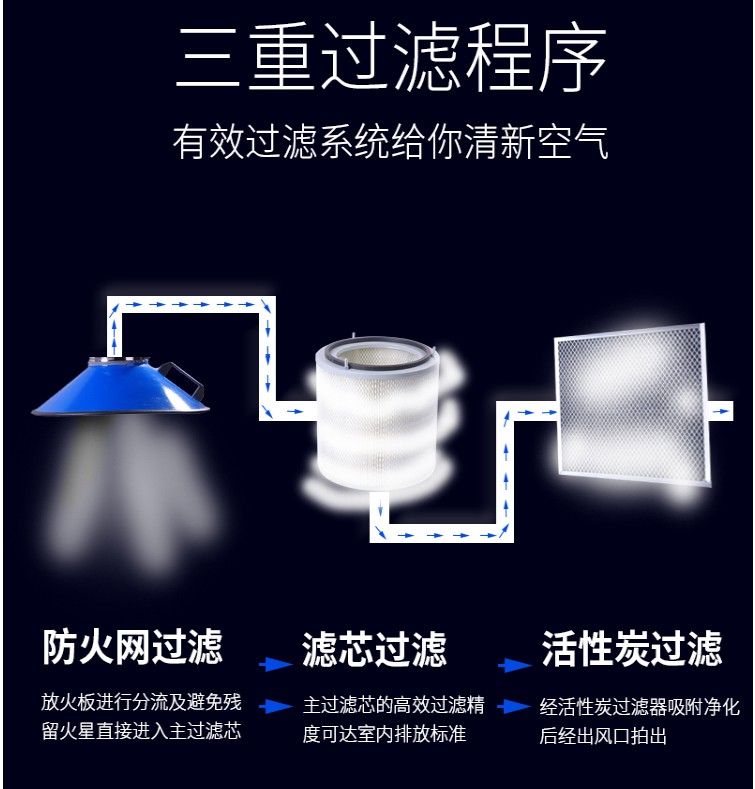 三重过滤程序

有效过滤系统给你清新空气

防火网过滤

放火板进行分流及避免残留火星直接进入主过滤芯

滤芯过滤

主过滤芯的高效过滤精度可达室内排放标准

活性炭过滤

经活性炭过滤器吸附净化后经出风口拍出